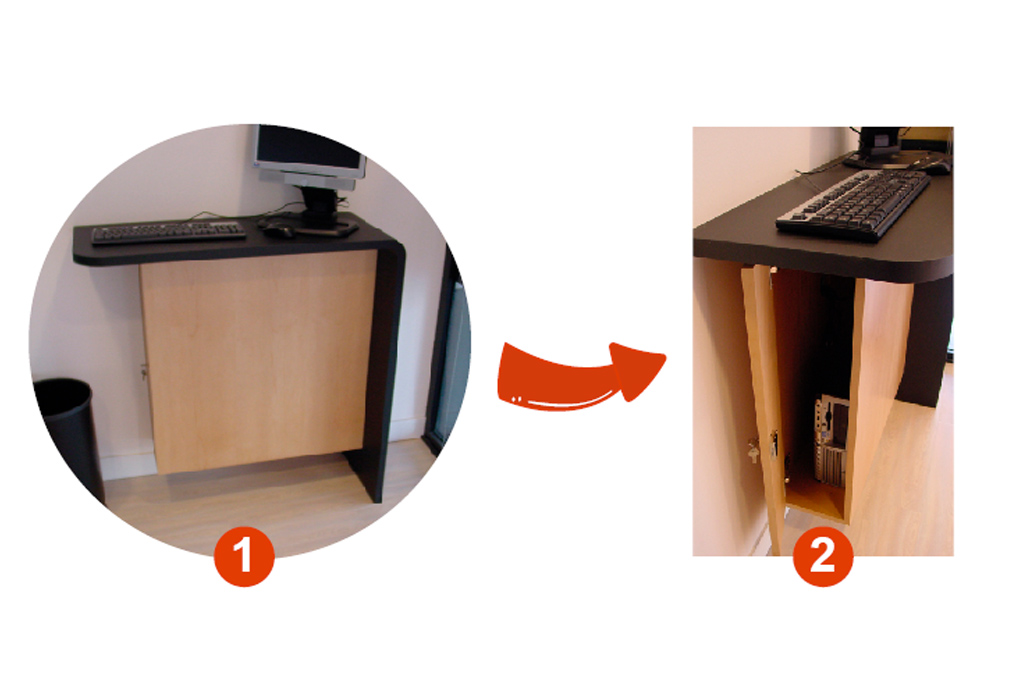 1

2